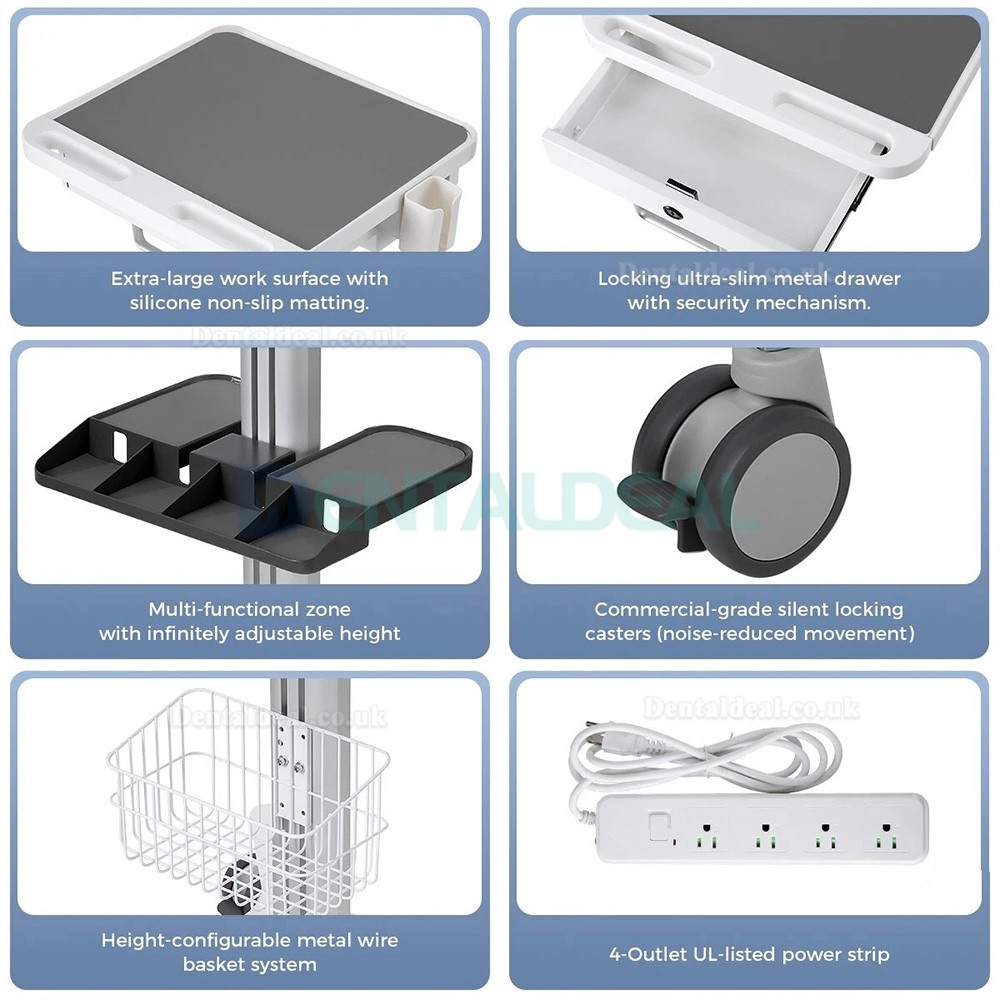 Extra-large work surface with silicone non-slip matting.

Dentaldeal.co.uk

Locking ultra-slim metal drawer with security mechanism.

Dentaldeal.co.uk

DENTALDEAL

Multi-functional zone with infinitely adjustable height

Commercial-grade silent locking casters (noise-reduced movement)

Dentaldeal.co.uk

Dentaldeal.co.uk

Height-configurable metal wire basket system

4-Outlet UL-listed power strip